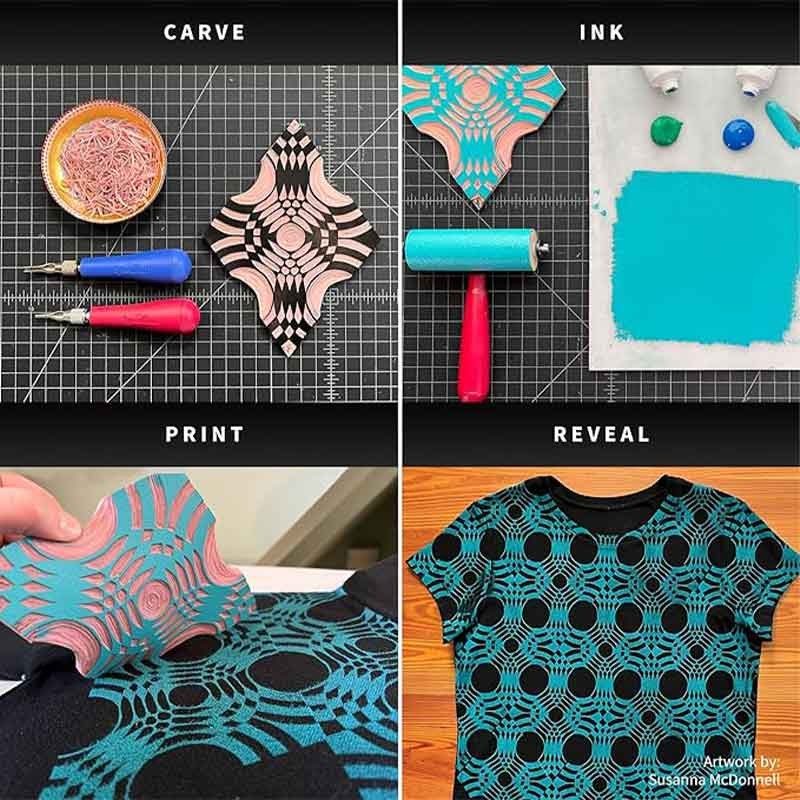 CARVE

INK

PRINT

REVEAL

Artwork by:
Susanna McDonnell