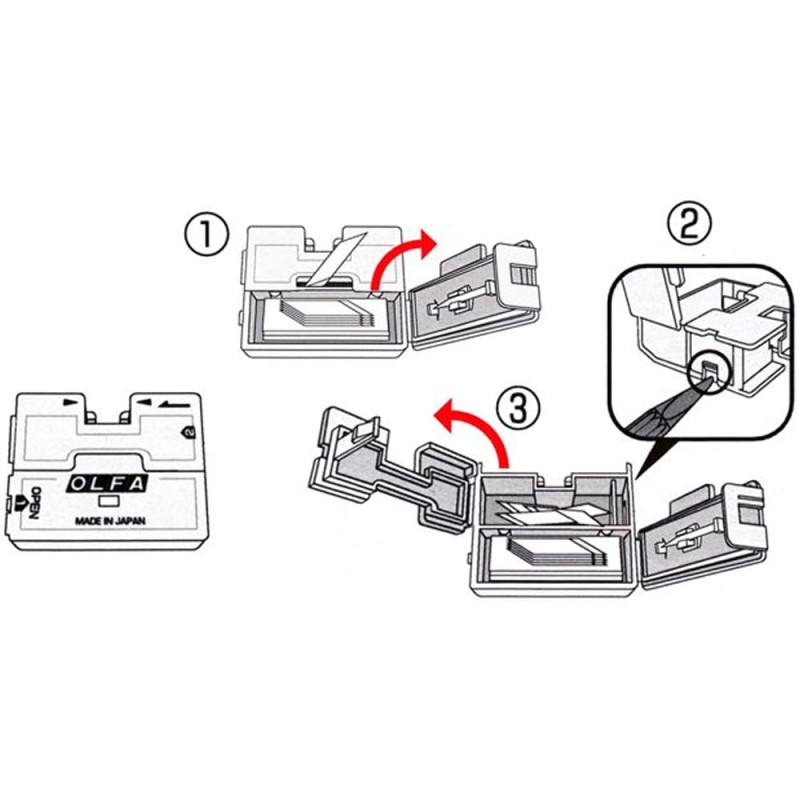 ①

②

③

②

OLFA

OPEN

MADE IN JAPAN